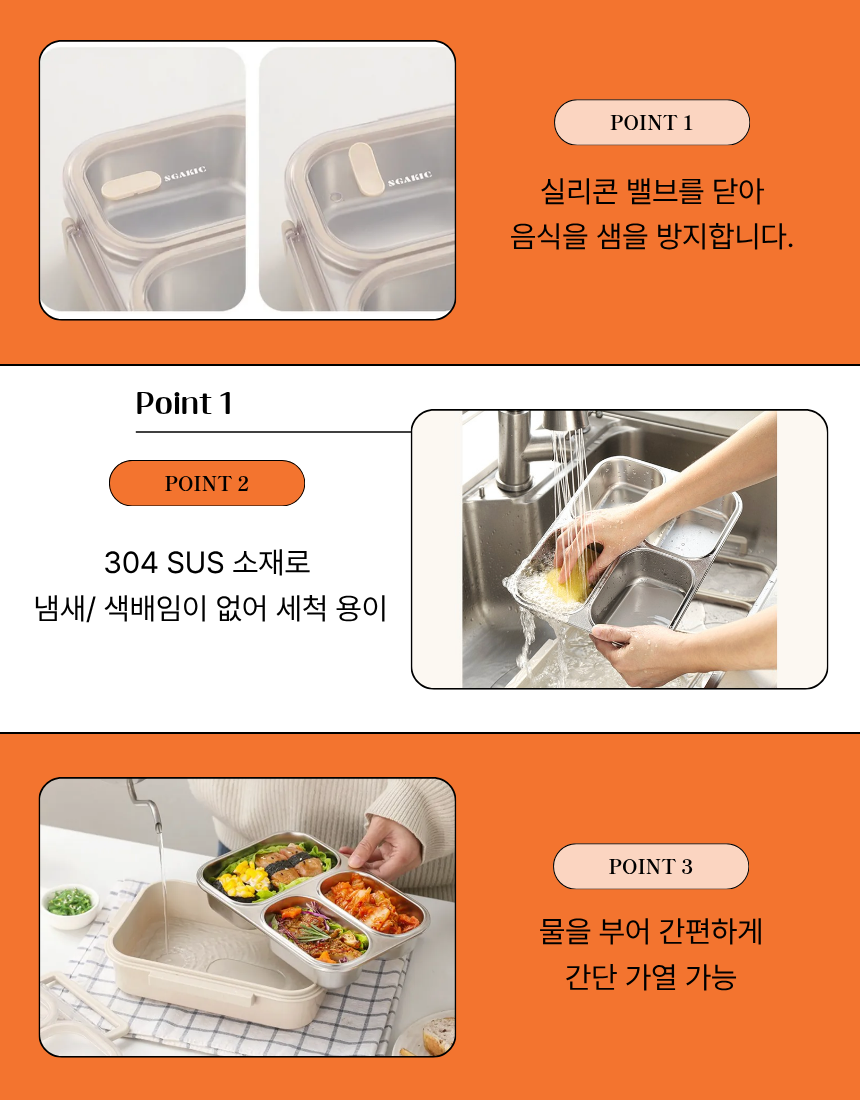 SGAKIC

SGAKIC

POINT 1

실리콘 밸브를 닫아
음식을 샘을 방지합니다.

Point 1

POINT 2

304 SUS 소재로
냄새/ 색배임이 없어 세척 용이

POINT 3

물을 부어 간편하게
간단 가열 가능