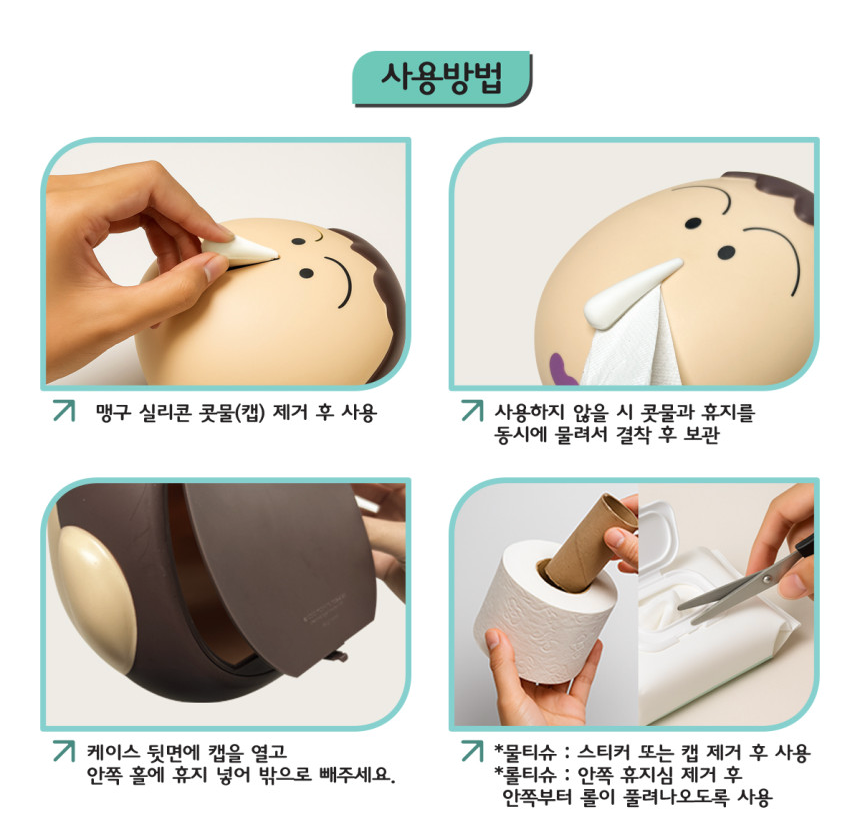 사용방법

맹구 실리콘 콧물(캡) 제거 후 사용

사용하지 않을 시 콧물과 휴지를 동시에 물려서 결착 후 보관

케이스 뒷면에 캡을 열고 안쪽 홀에 휴지 넣어 밖으로 빼주세요.

*물티슈 : 스티커 또는 캡 제거 후 사용
*롤티슈 : 안쪽 휴지심 제거 후 안쪽부터 롤이 풀려나오도록 사용