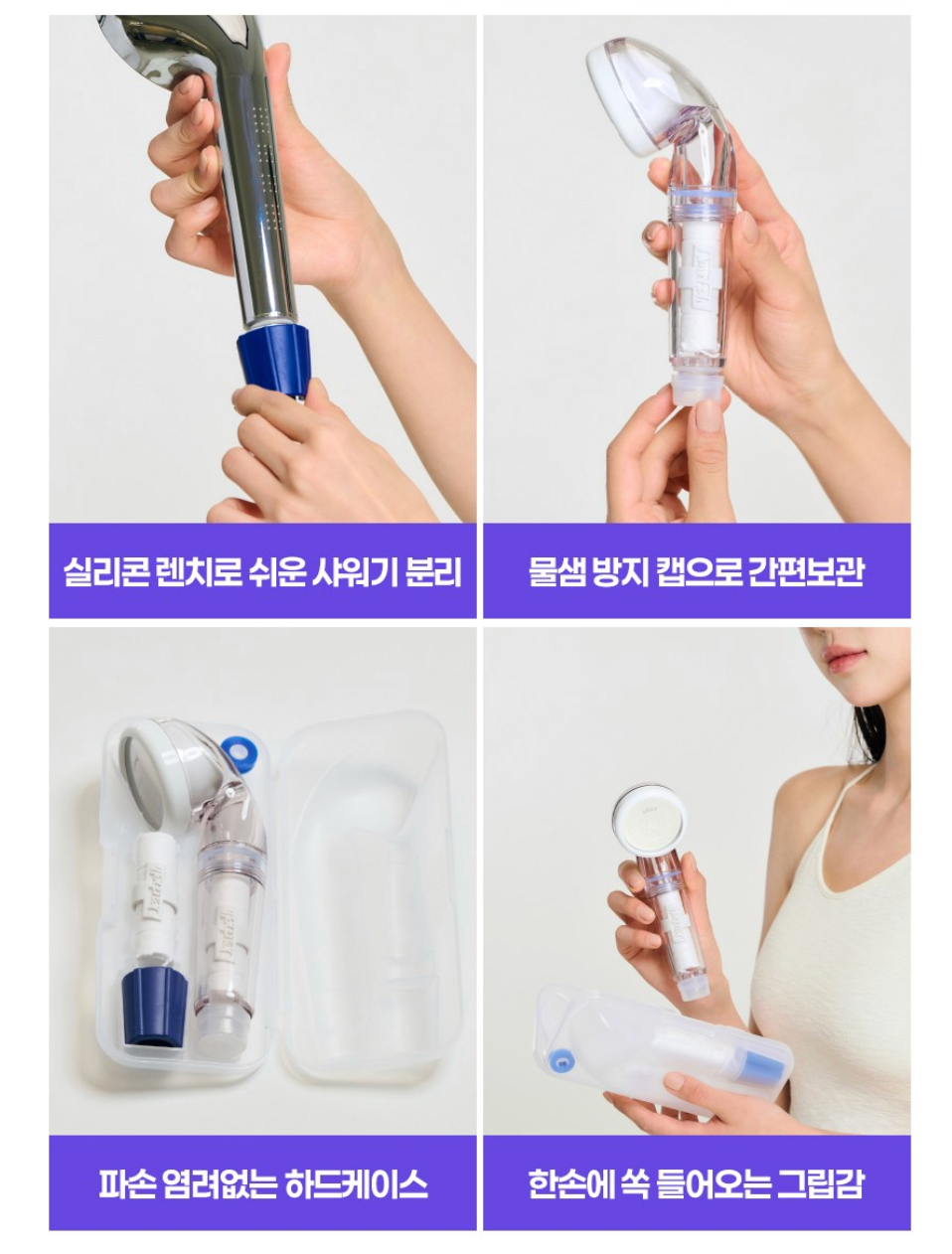 실리콘 렌치로 쉬운 샤워기 분리

물샘 방지 캡으로 간편보관

파손 염려없는 하드케이스

한손에 쏙 들어오는 그립감