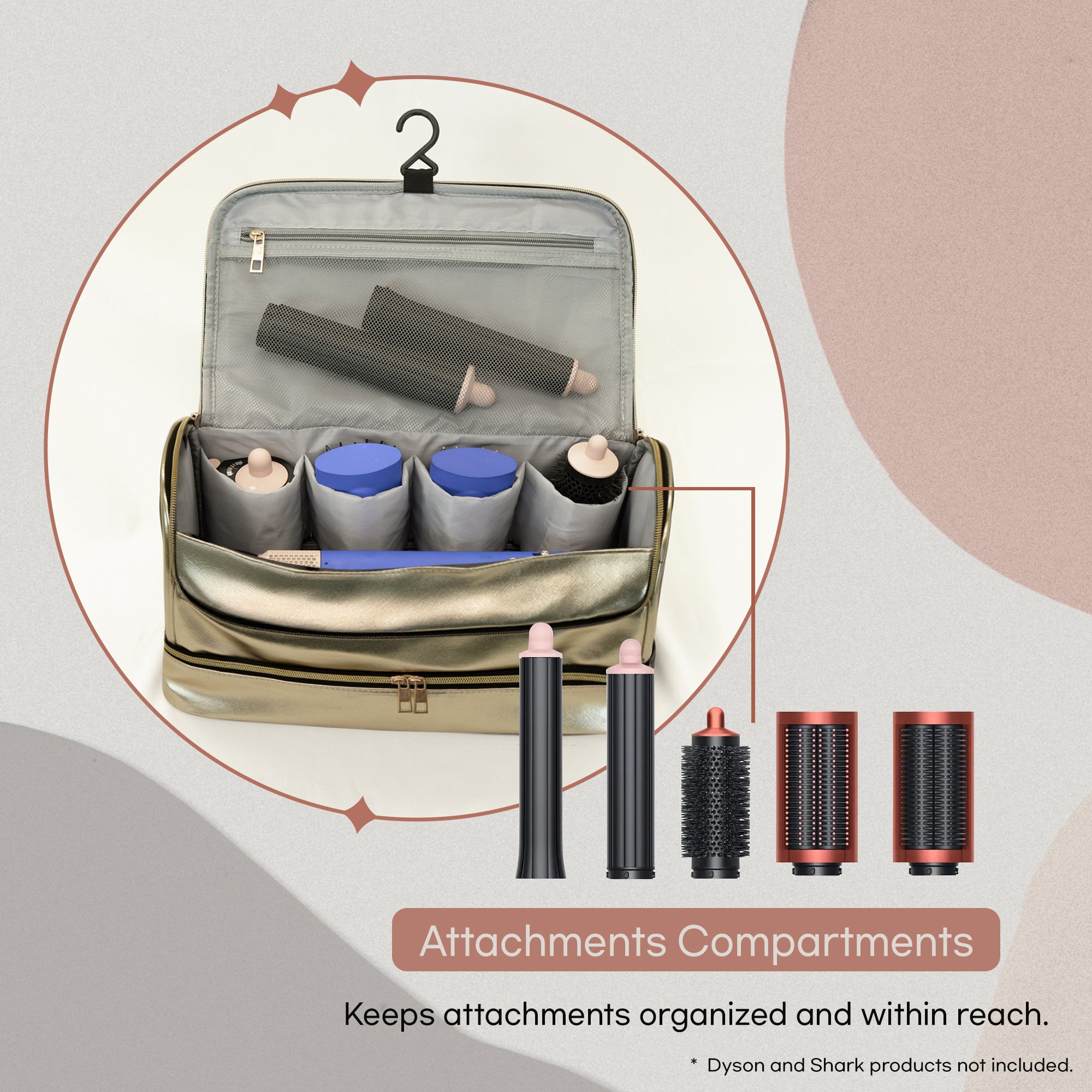 Attachments Compartments

Keeps attachments organized and within reach.

* Dyson and Shark products not included.