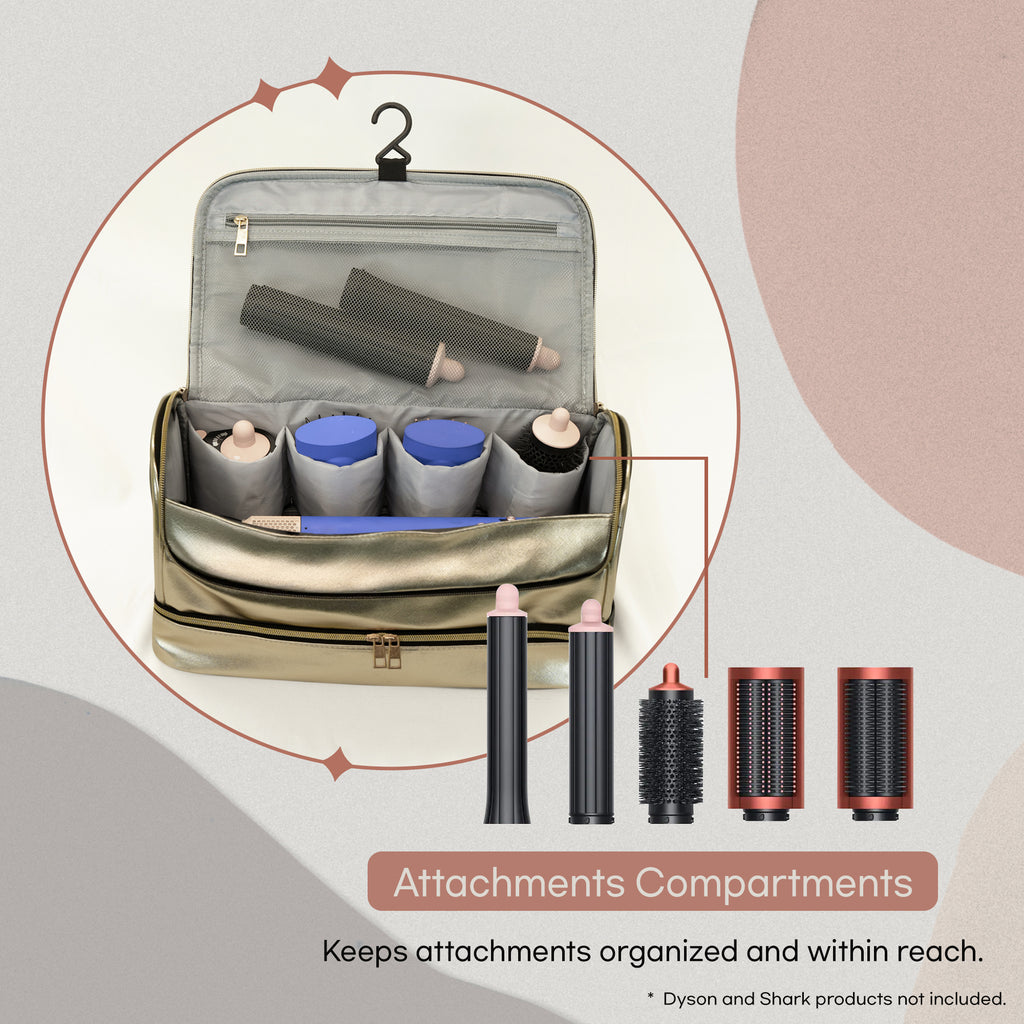 Attachments Compartments

Keeps attachments organized and within reach.

* Dyson and Shark products not included.