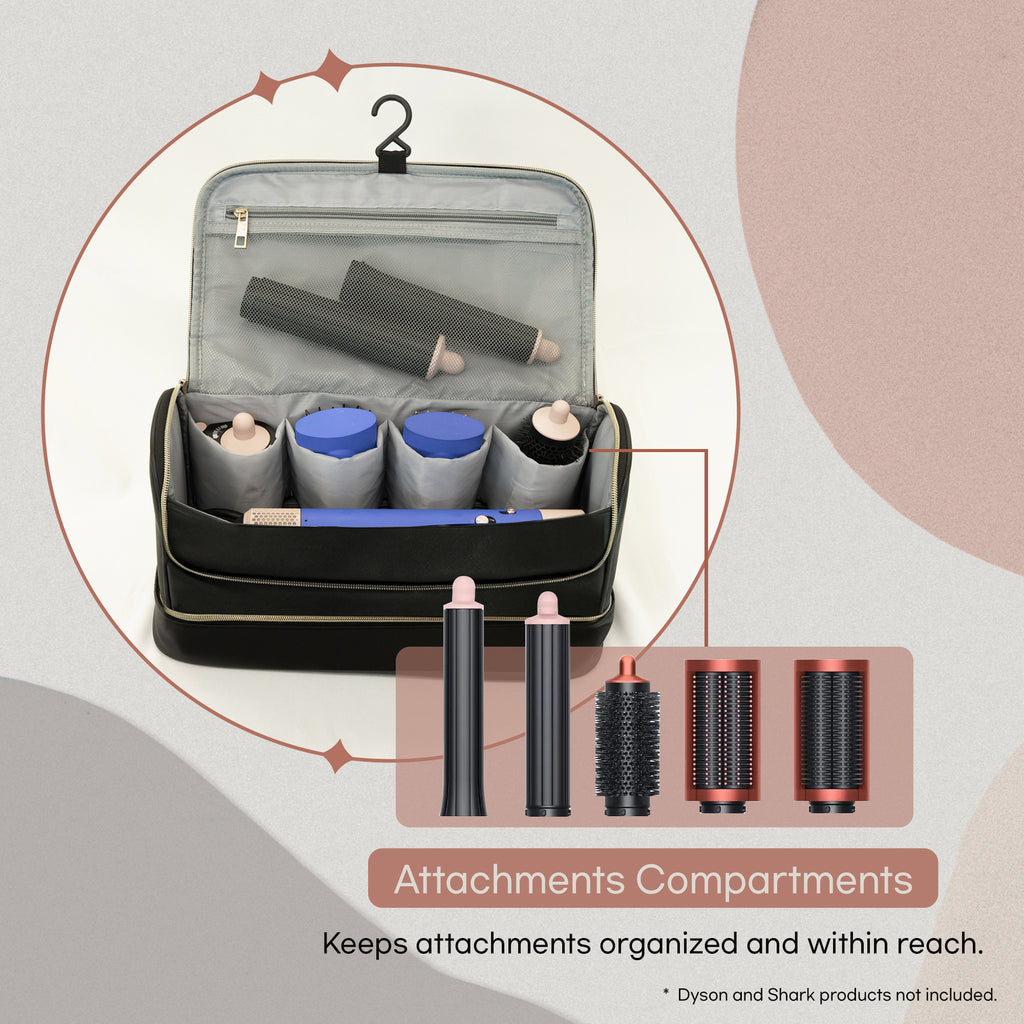 Attachments Compartments

Keeps attachments organized and within reach.

* Dyson and Shark products not included.